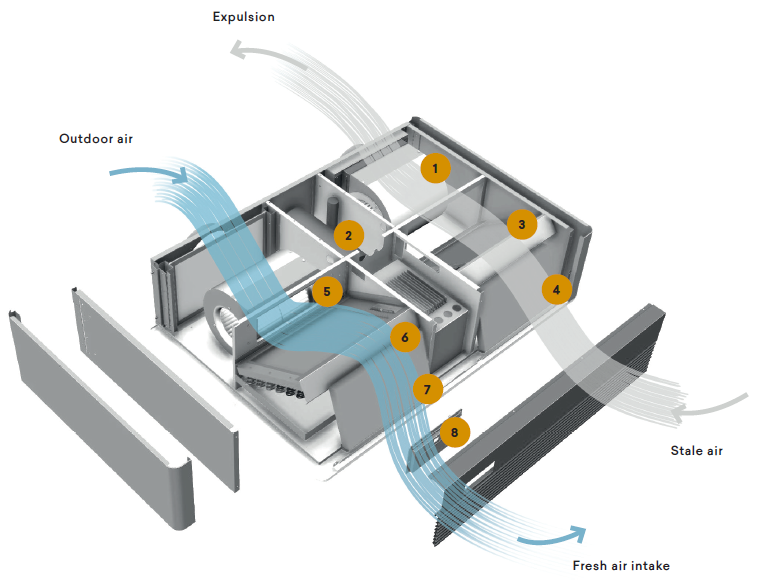 Expulsion

Outdoor air

1
2
3
4
5
6
7
8

Stale air

Fresh air intake